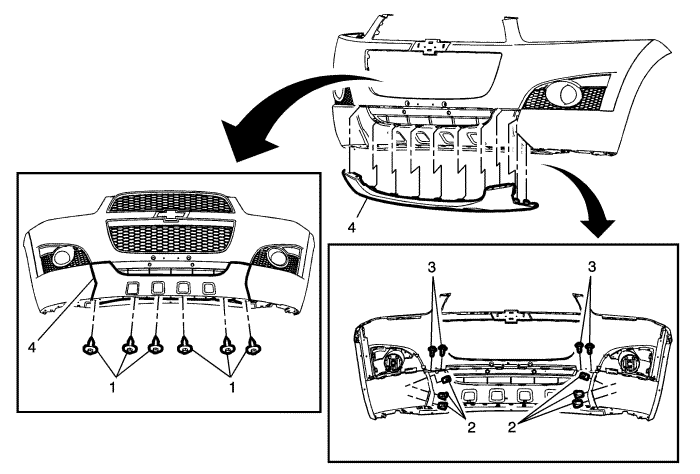 4

4

1

1

3

3

2

2