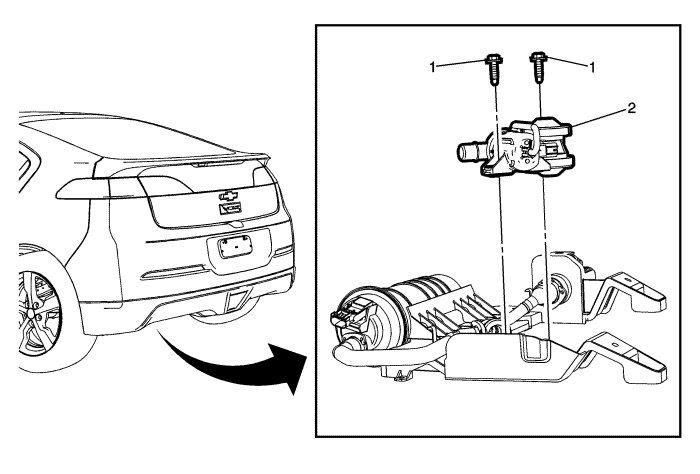 1
1
2