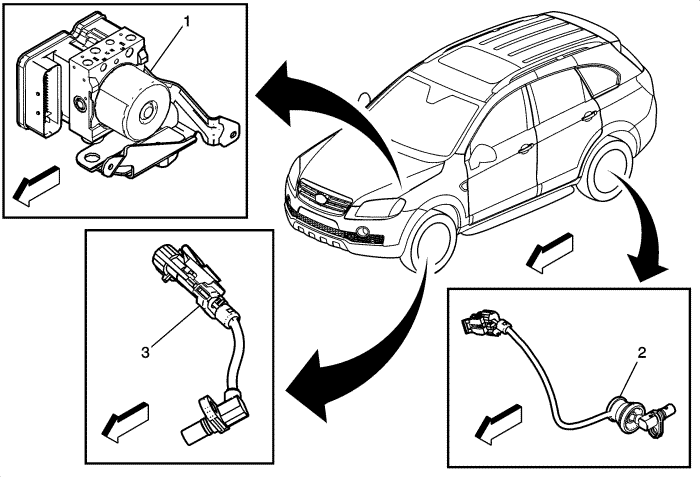 1

3

2