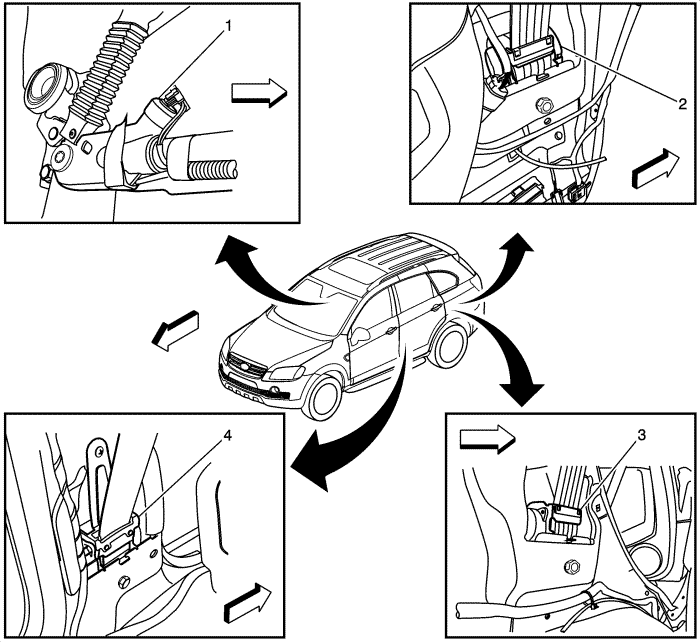 1

2

4

3