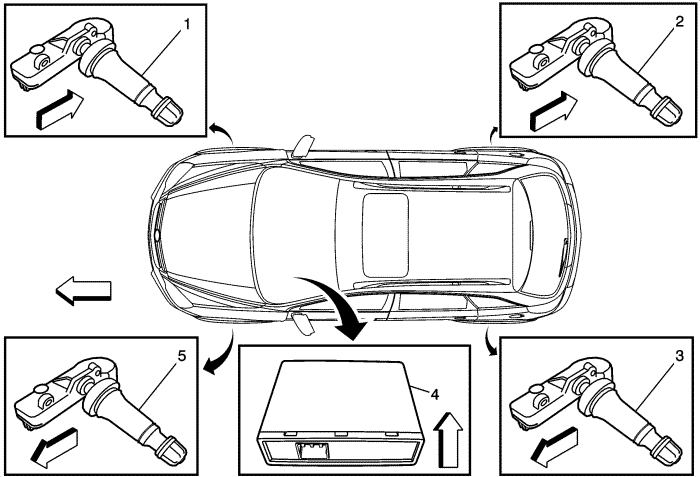 1

2

5

4

3