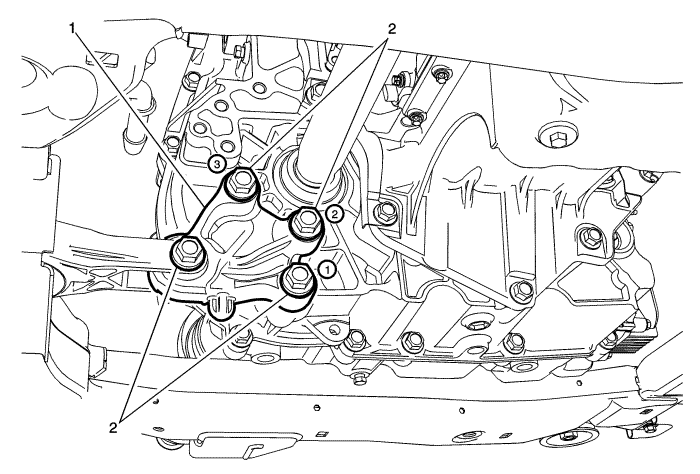 1
2
3
2
1
2