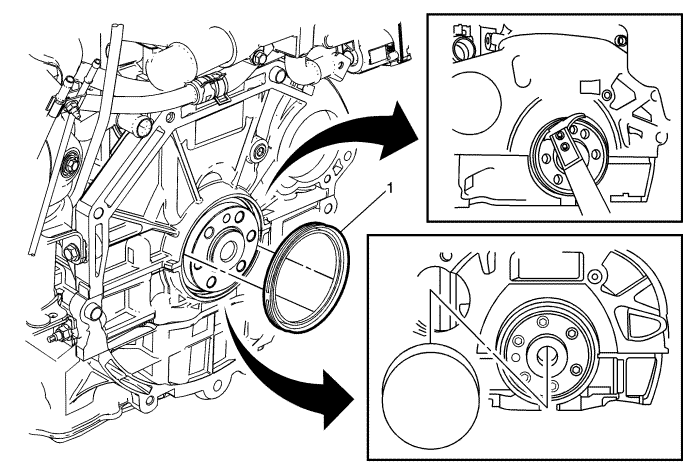 1