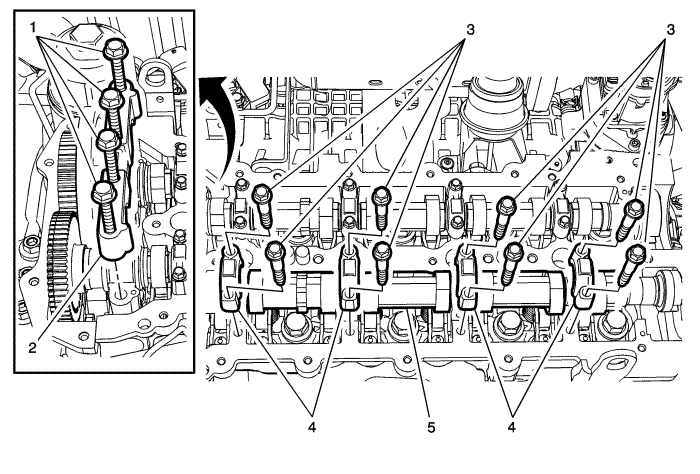 1
2
3
3
4
5
4