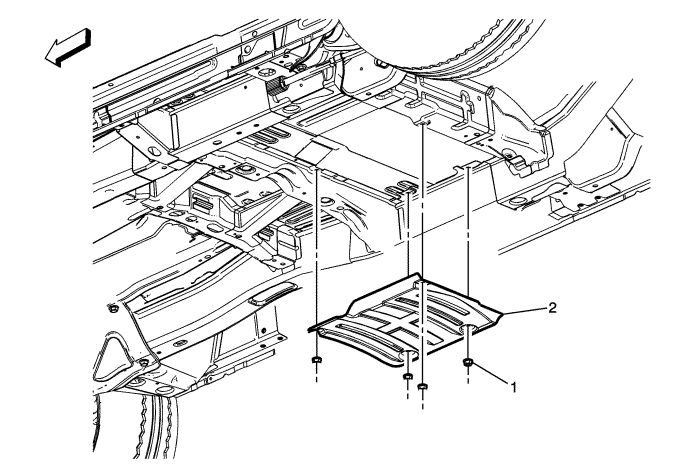 2

1