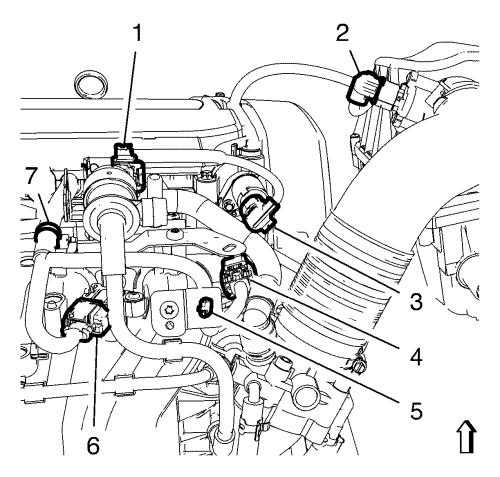 1
2
7
3
4
5
6