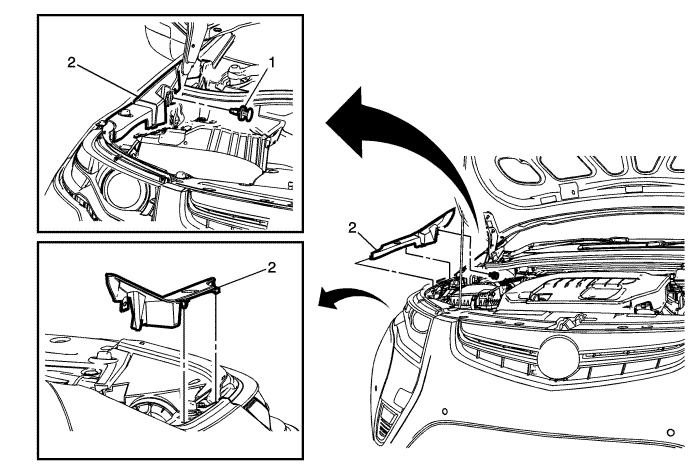 2
1
2
2