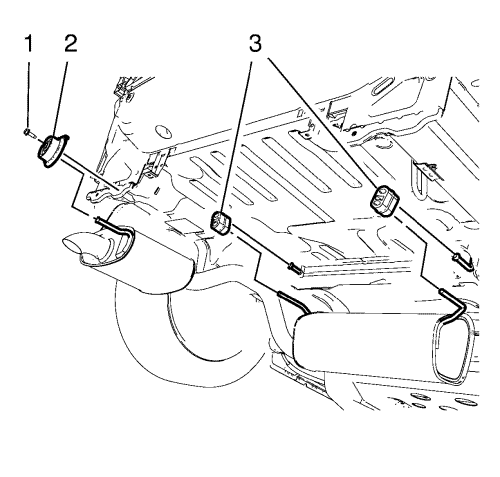 1 2 3