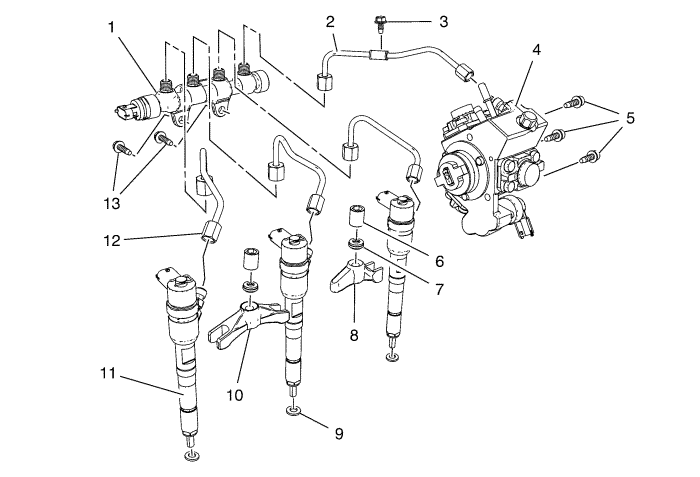 1
2
3
4
5
13
12
6
7
8
11
10
9