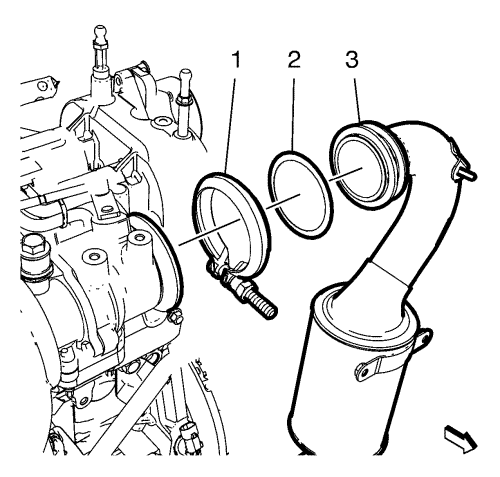 1
2
3