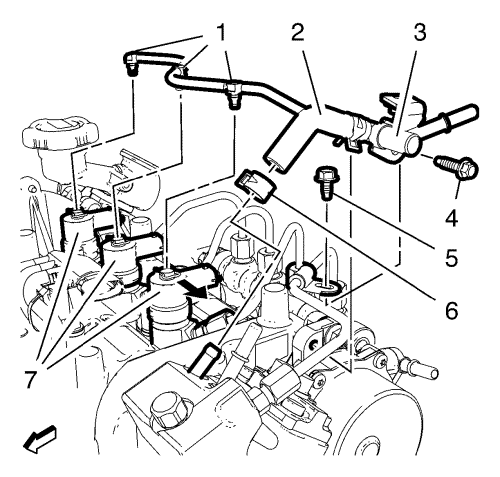 1
2
3
4
5
6
7