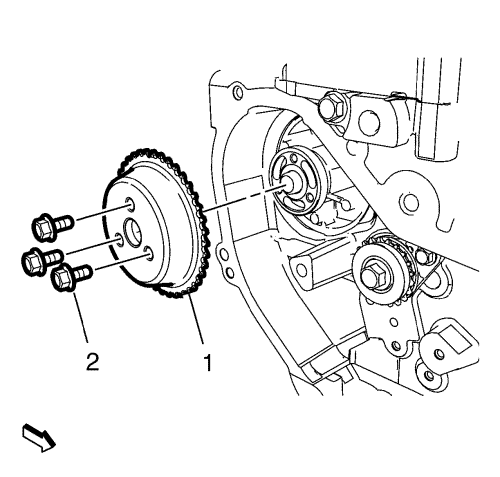 2
1