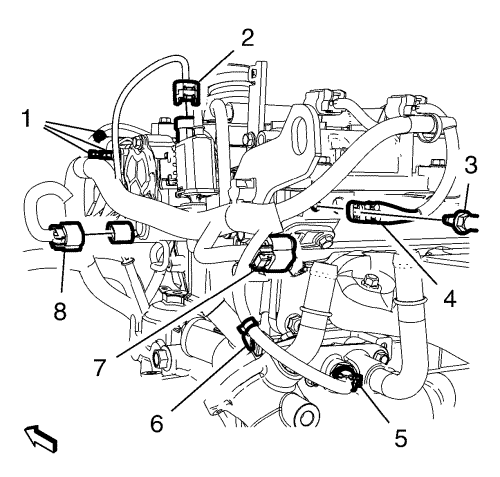 2
1
3
8
4
7
6
5