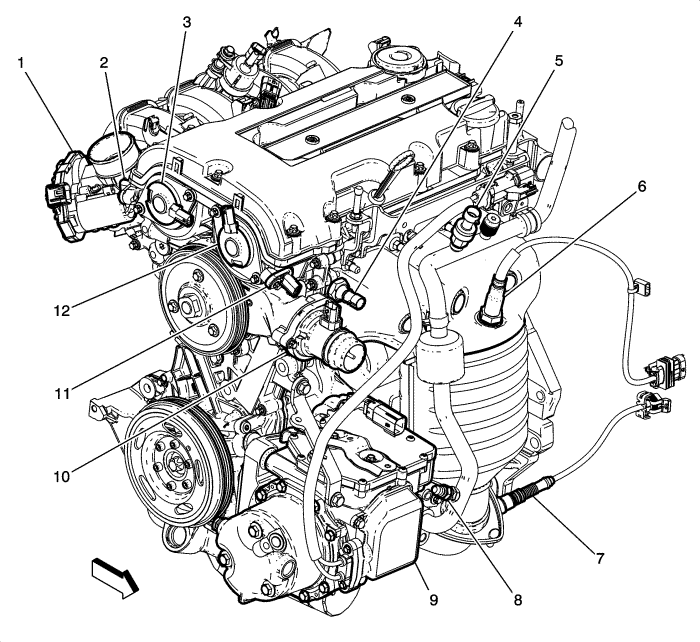 1
2
3
4
5
6
12
11
10
7
9
8