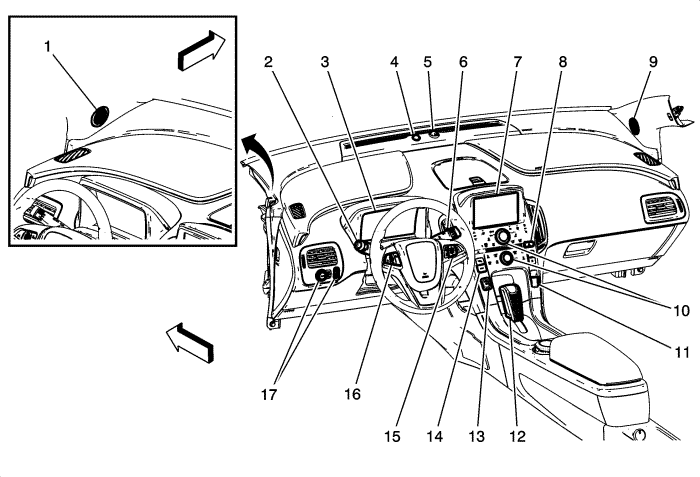 1
2
3
4
5
6
7
8
9
10
11
17
16
15
14
13
12