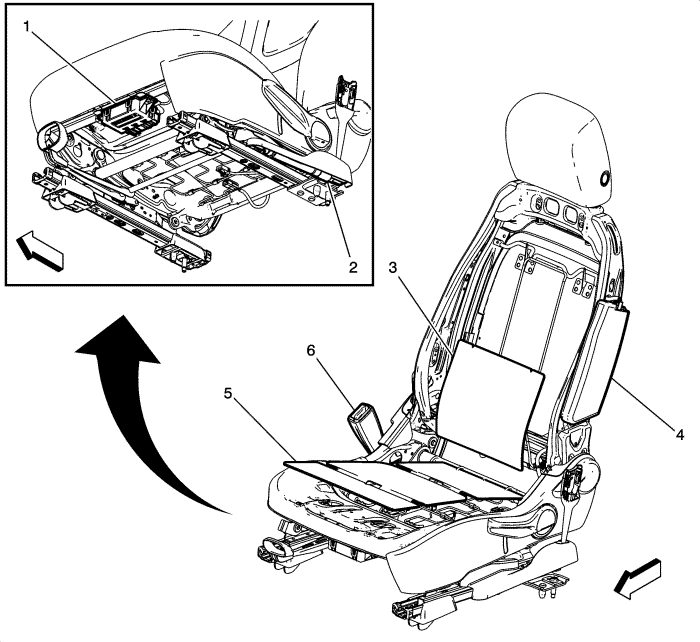 1
2
3
6
5
4