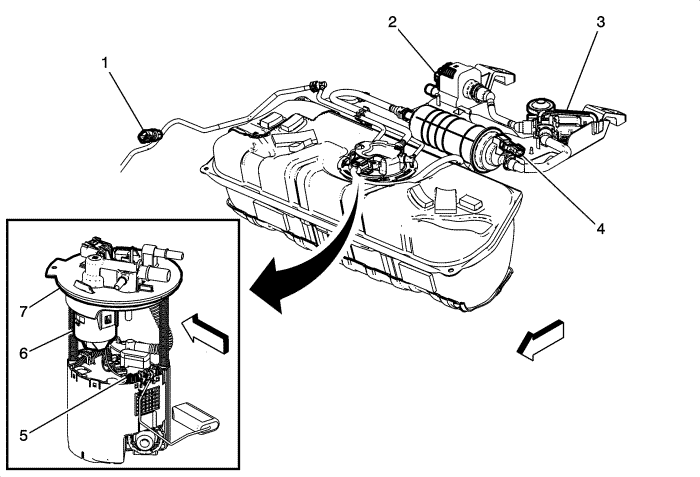 1
2
3
4
7
6
5