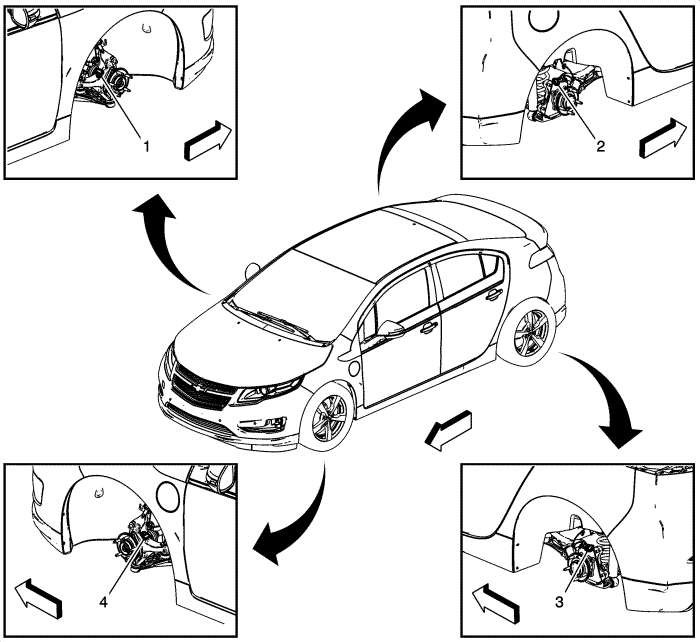 1

2

4

3