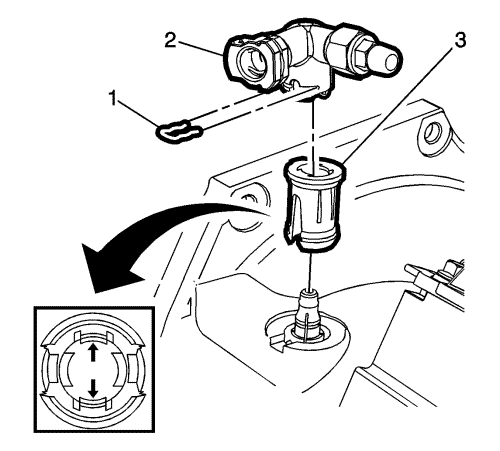 2
3
1