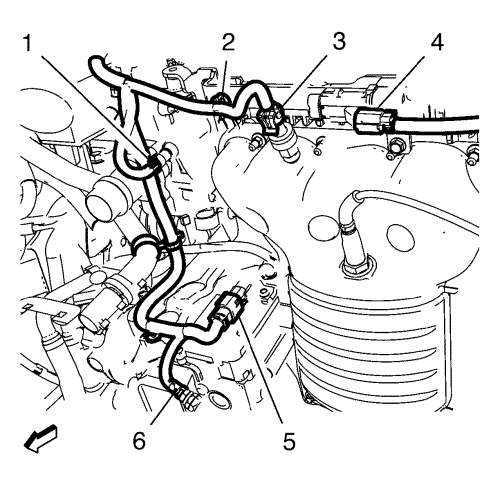 1
2
3
4
6
5