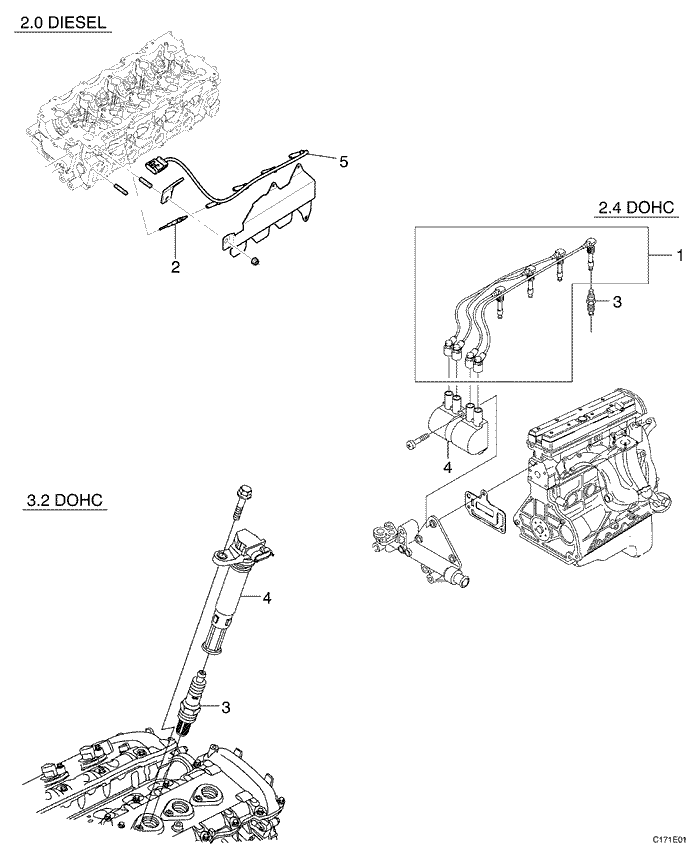 2.0 DIESEL

5

2

2.4 DOHC

1

3

4

3.2 DOHC

4

3

C171E01