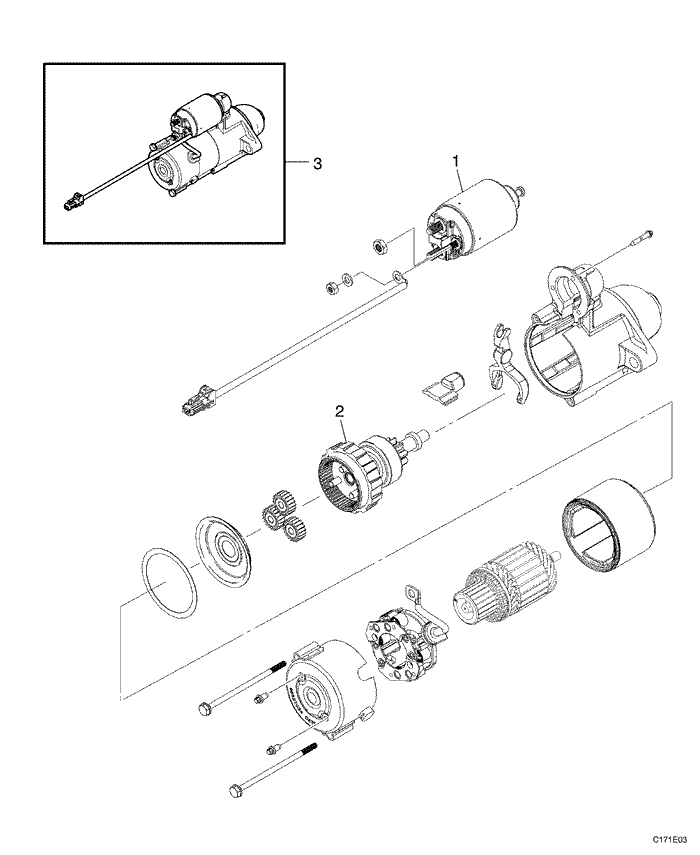 3
1
2
C171E03