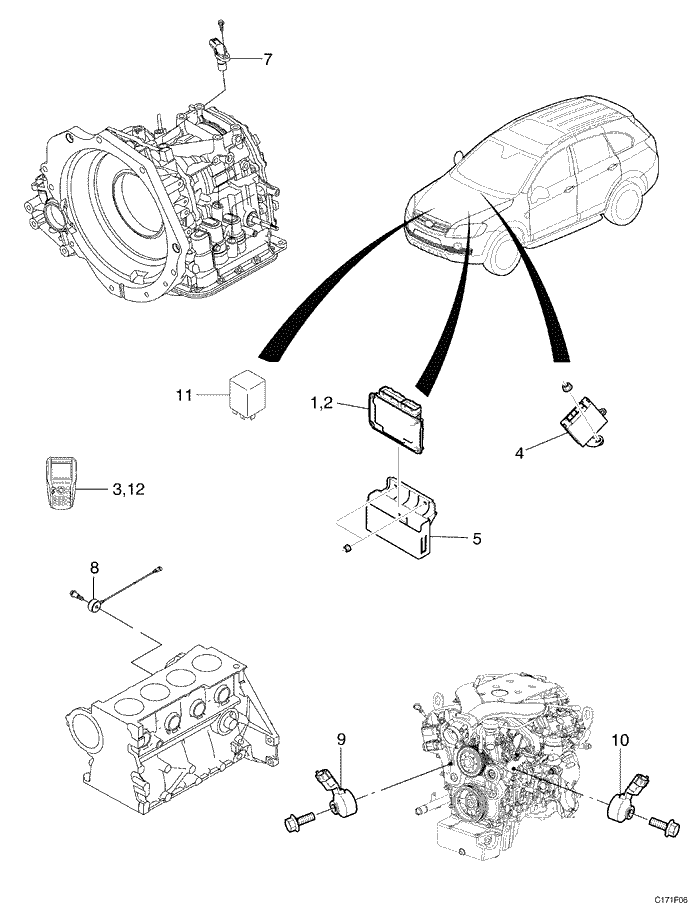 7

11

1,2

4

3,12

5

8

9

10

C171F06