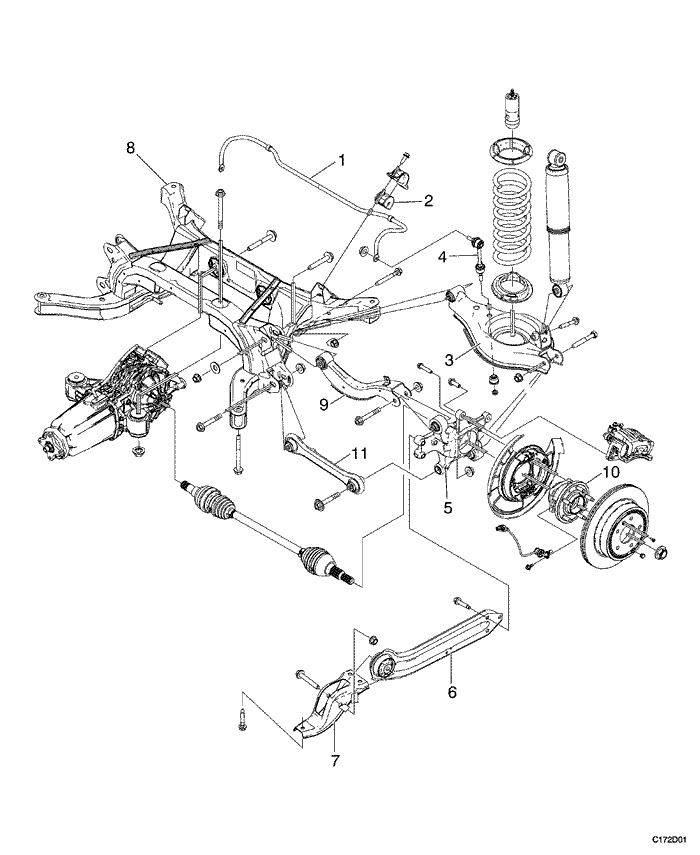 8
1
2
4
3
9
11
5
10
6
7
C172D01