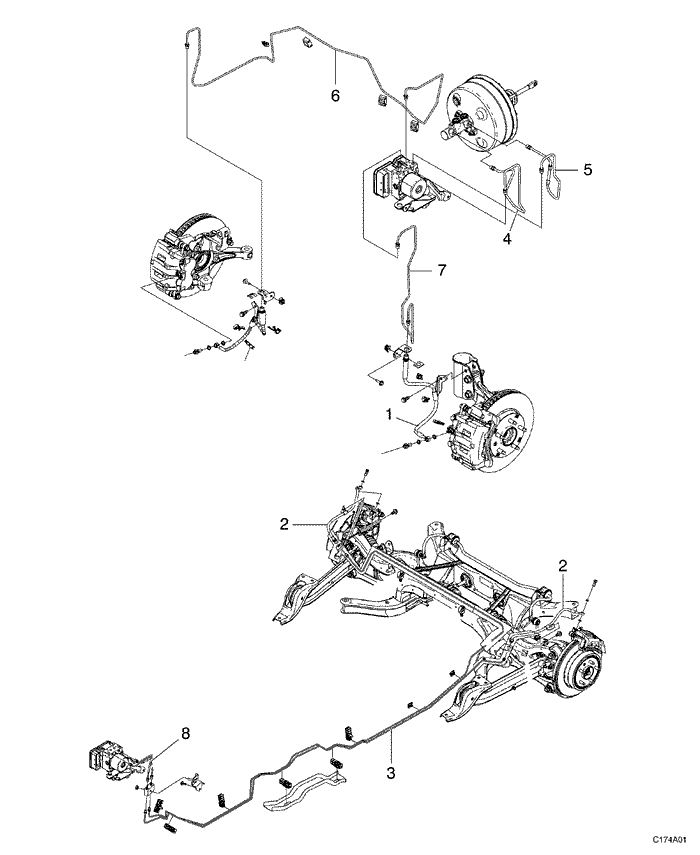 6
5
4
7
1
2
2
8
3
C174A01