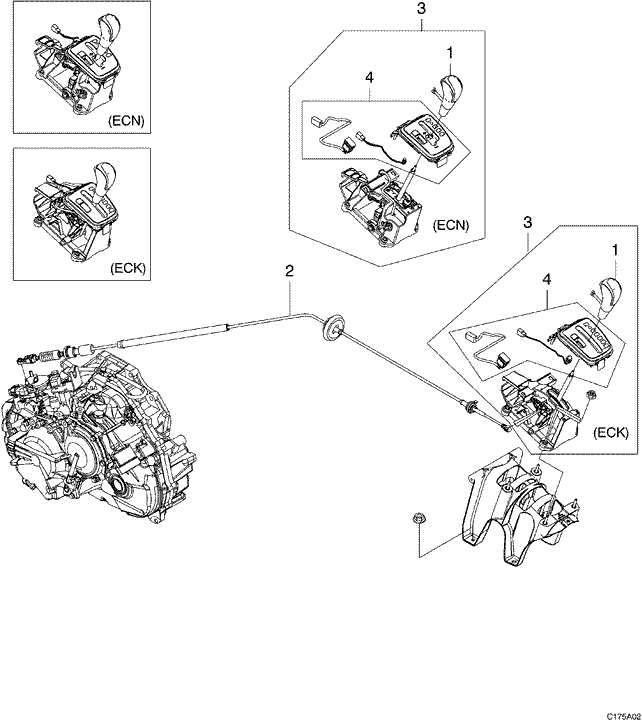 (ECN)

(ECK)

3
1
4
(ECN)

2

3
1
4
(ECK)

C175A02