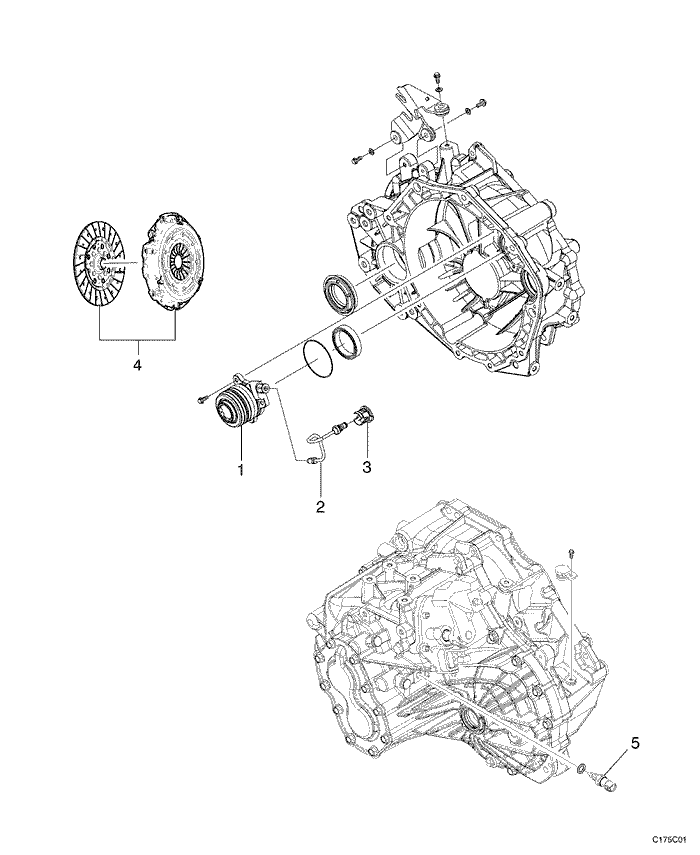 4

1

3

2

5

C175C01