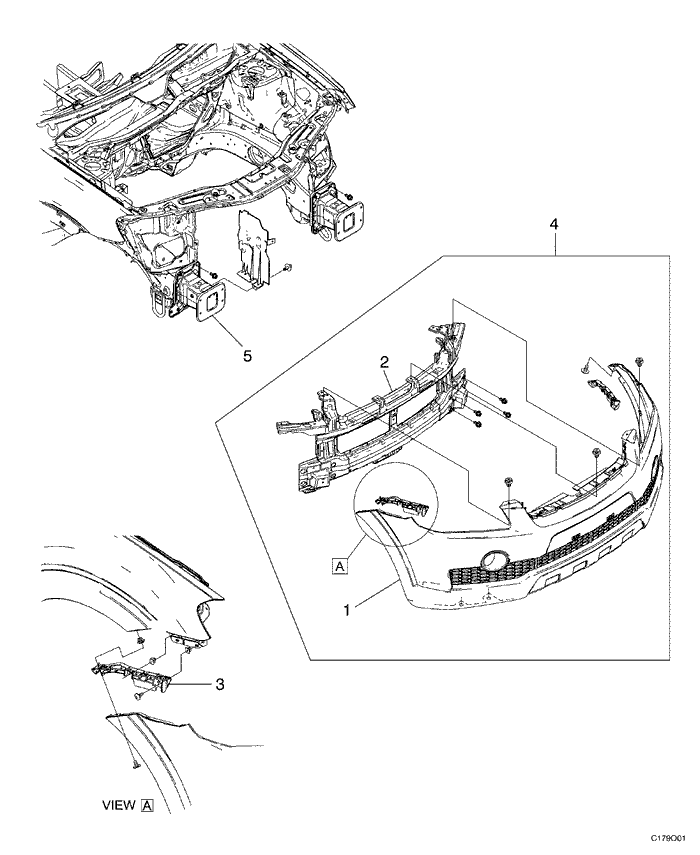 4

5

2

A

1

3

VIEW A

C179O01