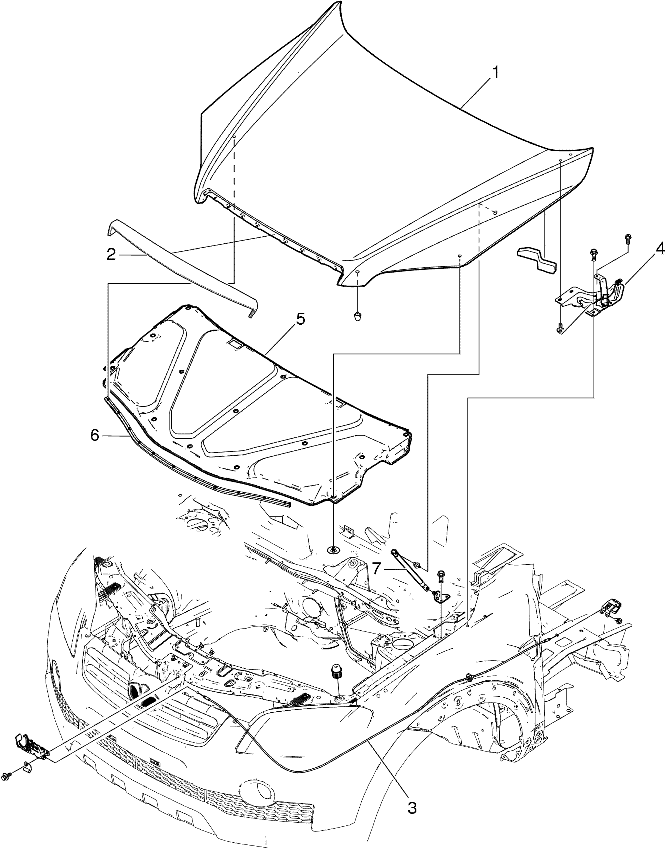 1
2
4
5
6
7
3