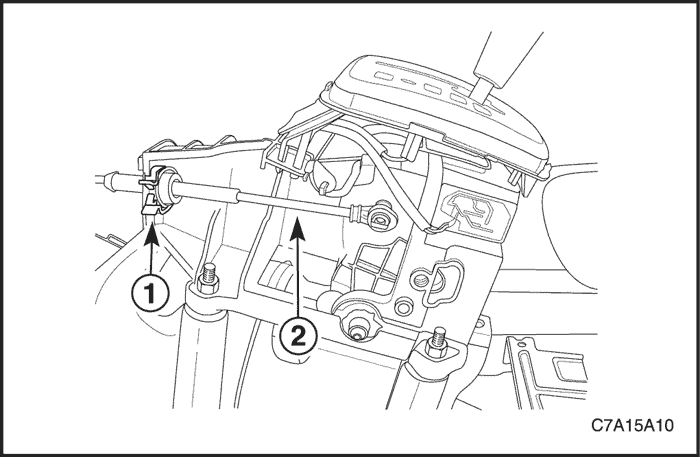 1
2
C7A15A10