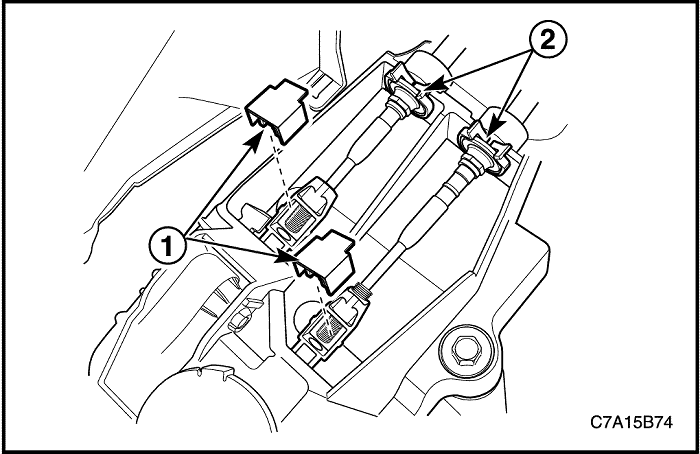 2
1
C7A15B74