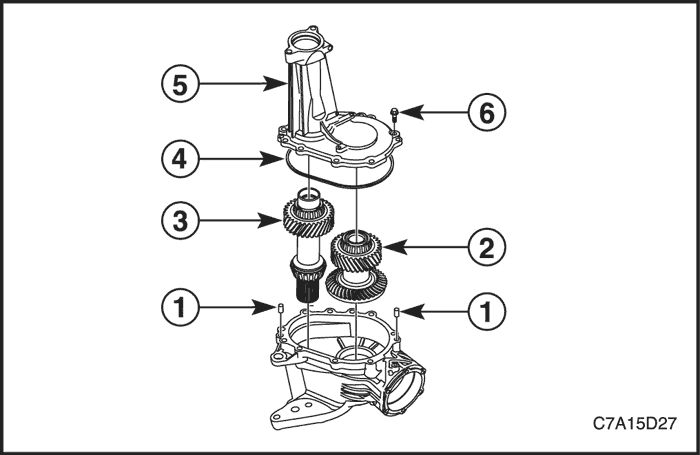 5
6
4
3
2
1
1
C7A15D27