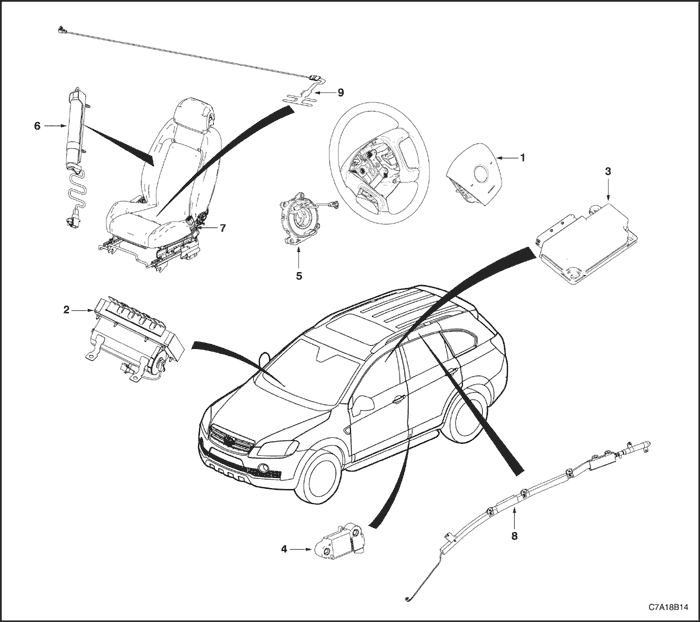 9
6
1
3
7
5
2
4
8
C7A18B14