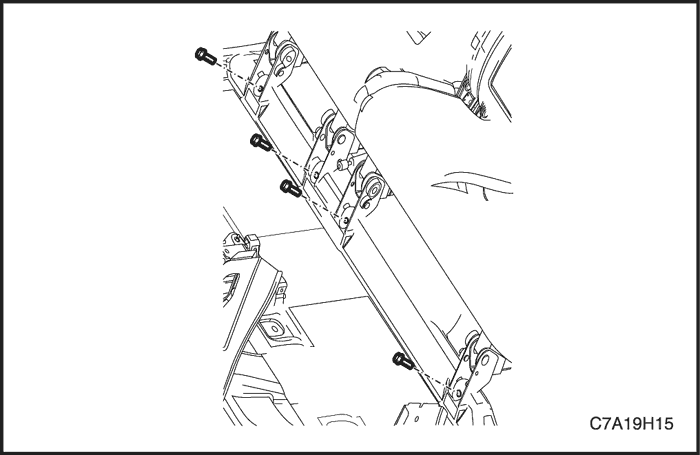 C7A19H15