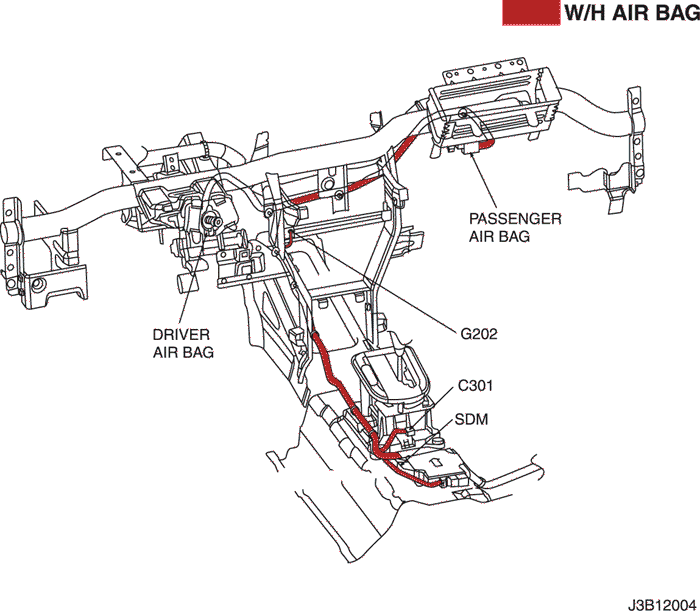 W/H AIR BAG

PASSENGER AIR BAG

DRIVER AIR BAG

G202

C301

SDM

J3B12004