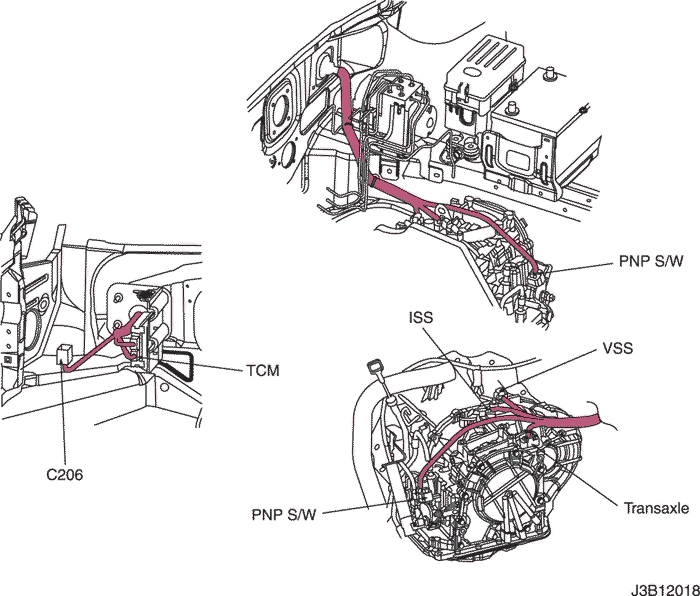 PNP S/W

ISS

VSS

TCM

C206

PNP S/W

Transaxle

J3B12018