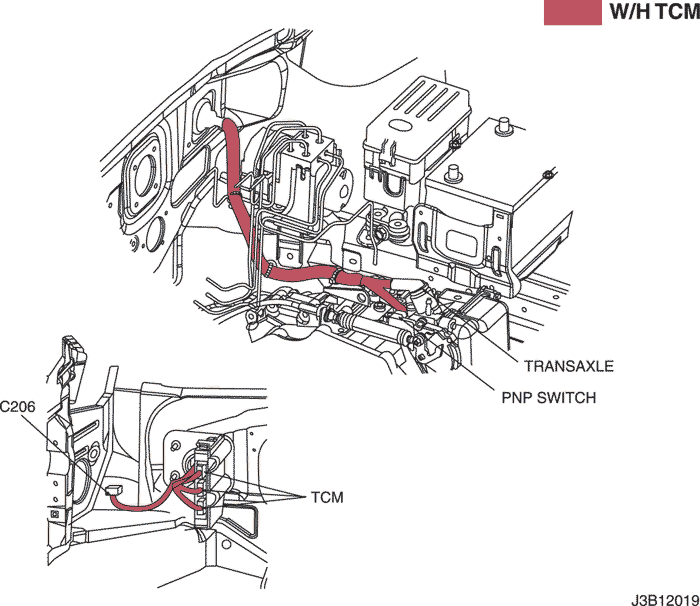 W/H TCM

TRANSAXLE

PNP SWITCH

C206

TCM

J3B12019