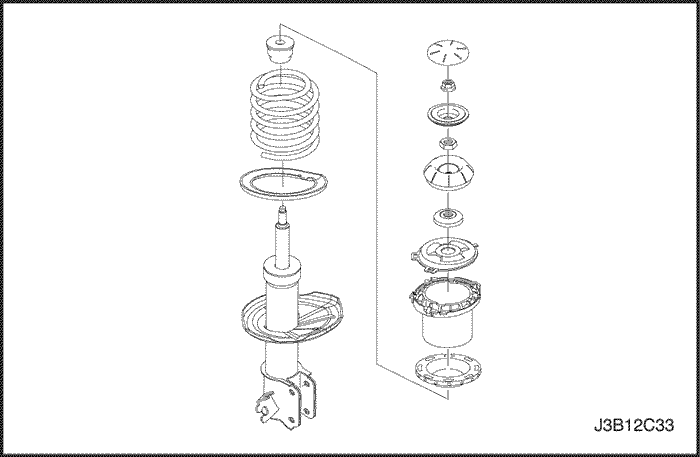 J3B12C33