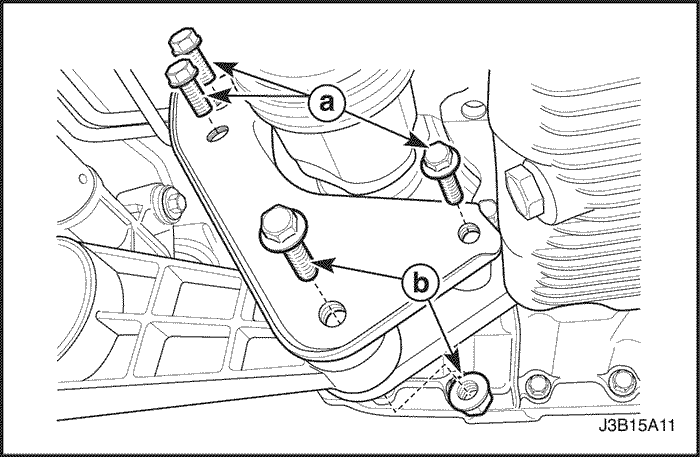 a

b

J3B15A11