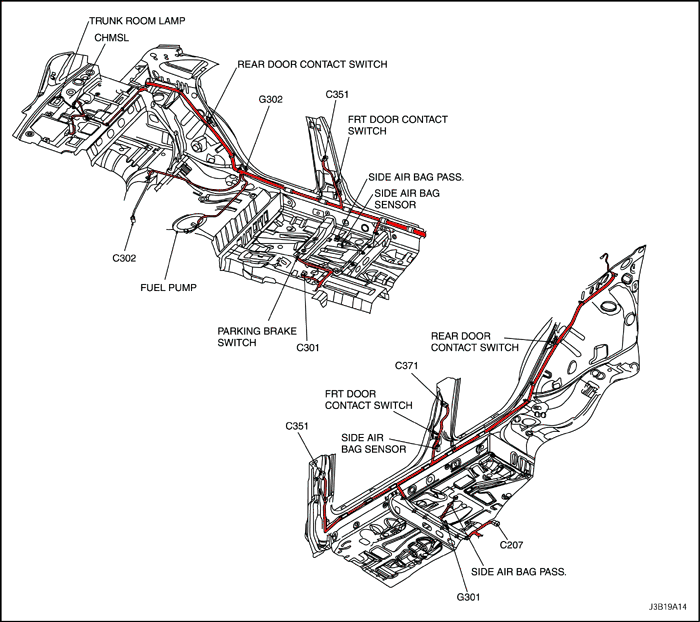 TRUNK ROOM LAMP
CHMSL
REAR DOOR CONTACT SWITCH
G302
C351
FRT DOOR CONTACT SWITCH
SIDE AIR BAG PASS.
SIDE AIR BAG SENSOR
C302
FUEL PUMP
PARKING BRAKE SWITCH
C301
REAR DOOR CONTACT SWITCH
C371
FRT DOOR CONTACT SWITCH
SIDE AIR BAG SENSOR
C351
C207
SIDE AIR BAG PASS.
G301
J3B19A14