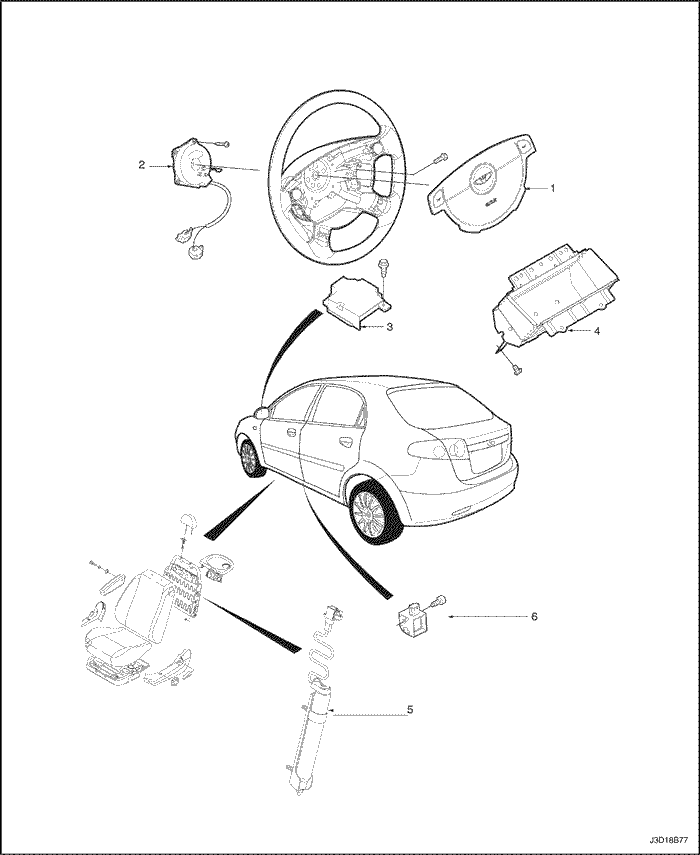 2
1
3
4
6
5
J3D18B77