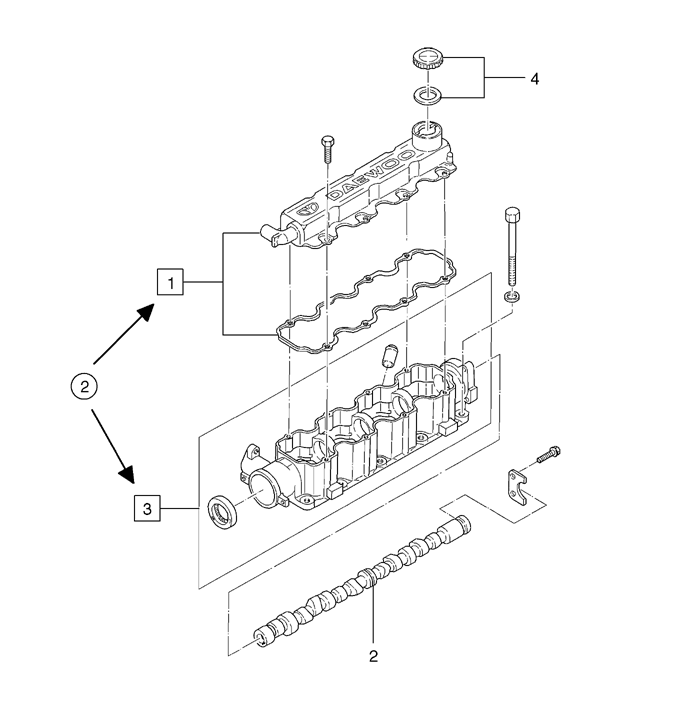 4
DAEWOO
1
2
3
2