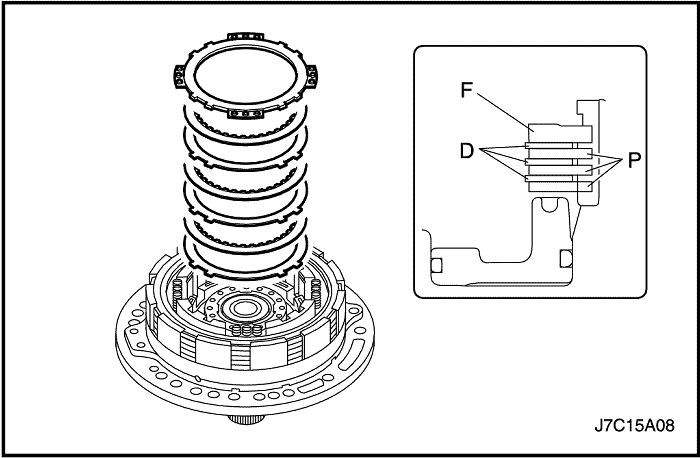 F
D
P
J7C15A08