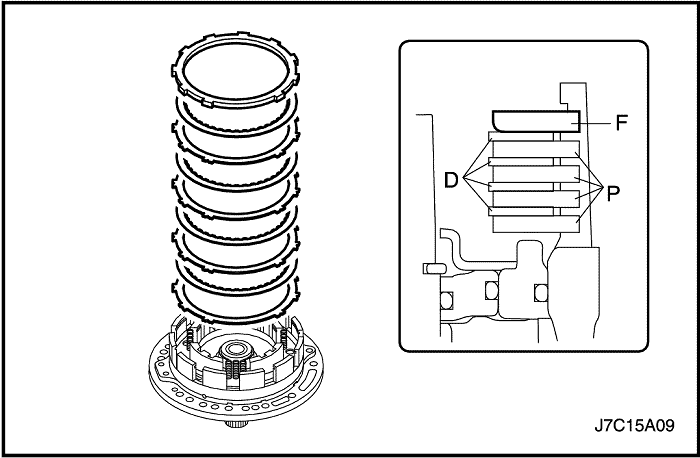 F

D

P

J7C15A09