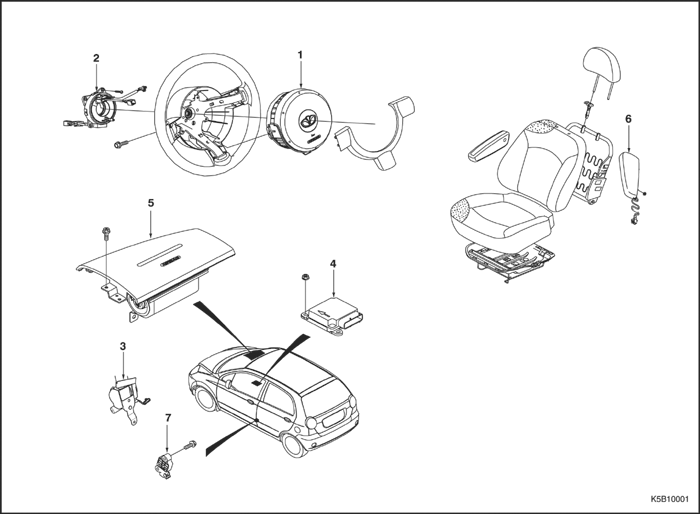 2
1
6
5
4
3
7
K5B10001