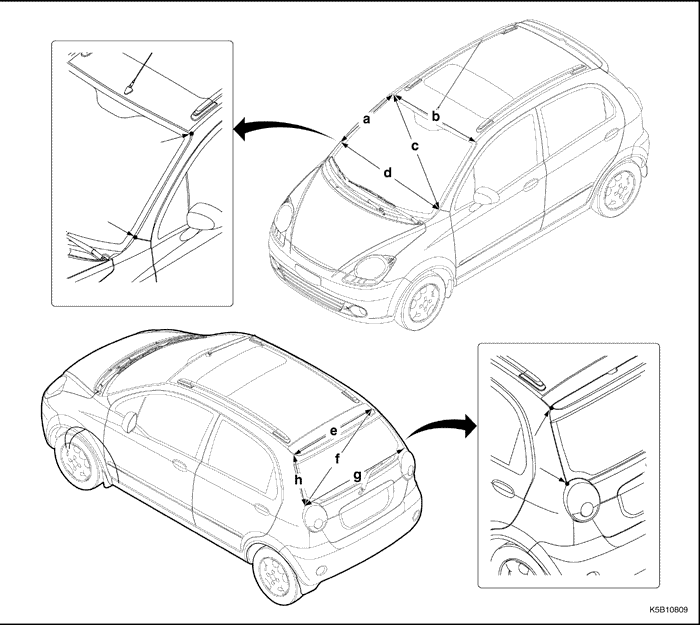 a
b
c
d
e
f
g
h
K5B10809